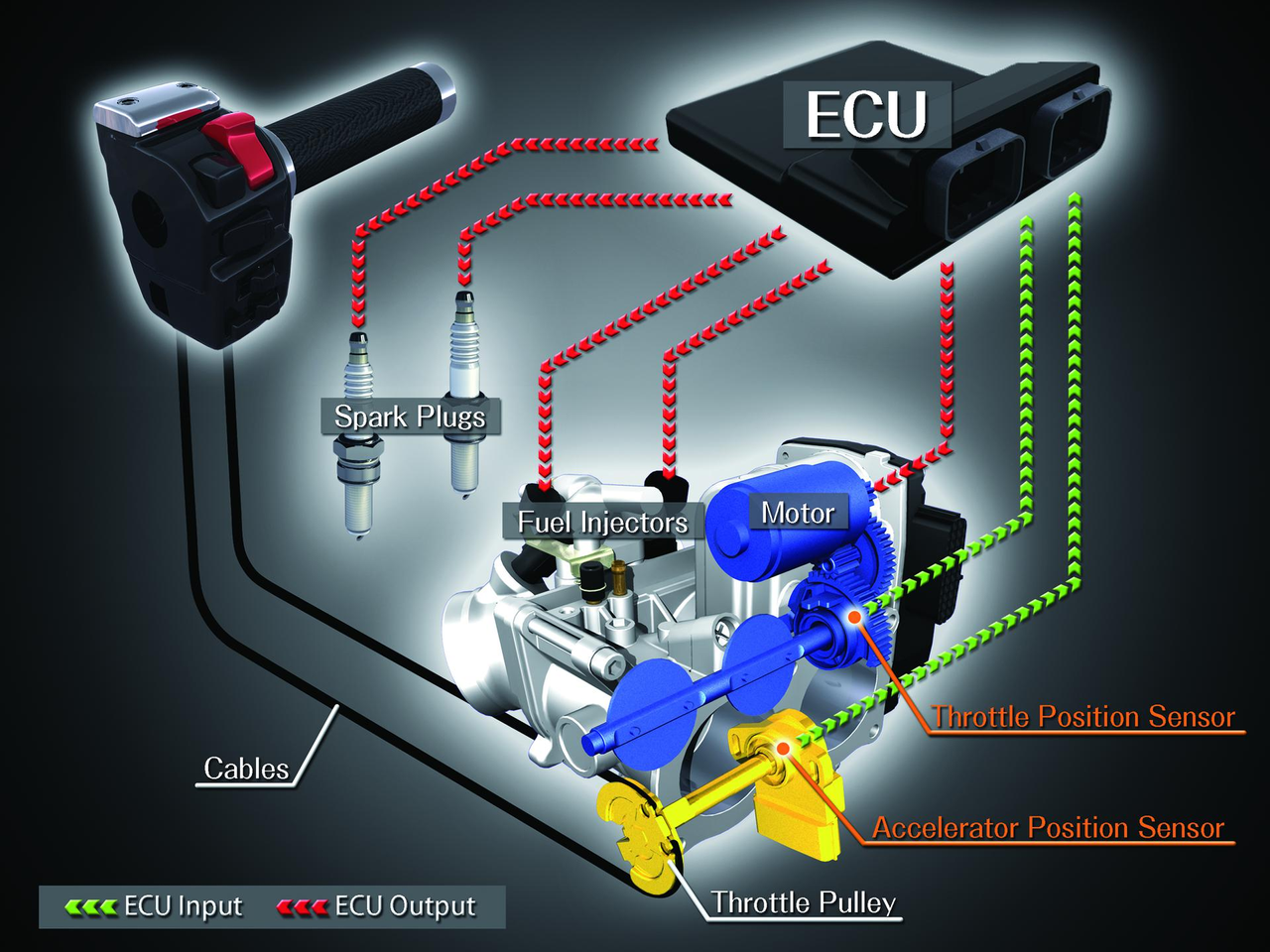 ECU

Spark Plugs

Fuel Injectors

Motor

Throttle Position Sensor

Cables

Accelerator Position Sensor

Throttle Pulley

ECU Input ECU Output